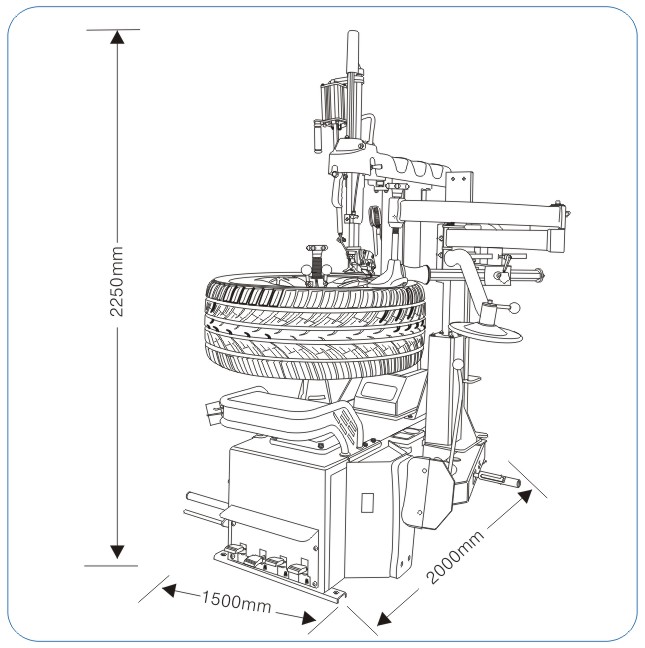 2250mm
1500mm
2000mm